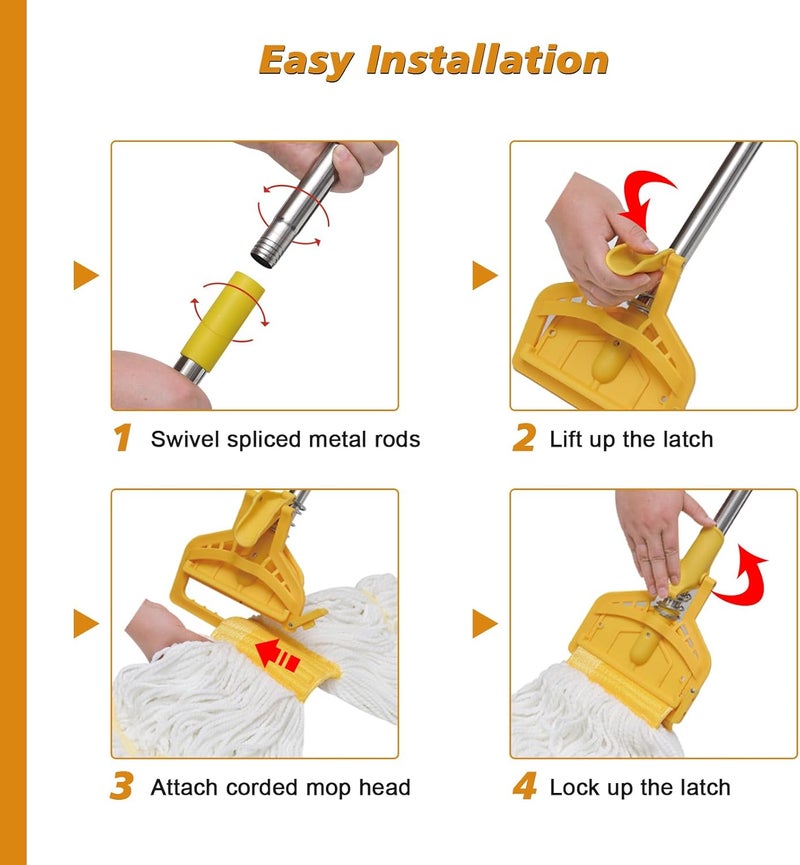 Easy Installation

1 Swivel spliced metal rods

2 Lift up the latch

3 Attach corded mop head

4 Lock up the latch